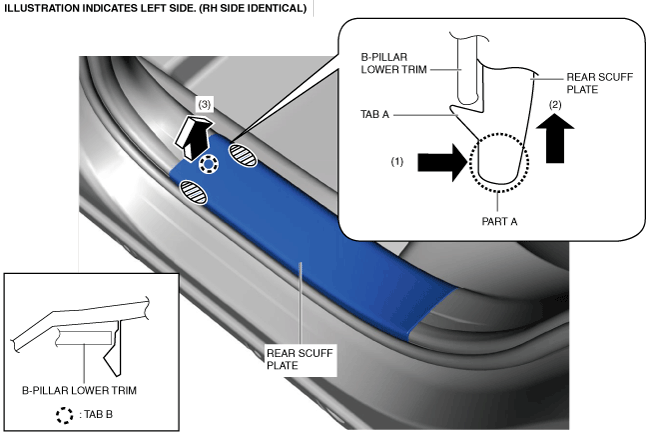 ILLUSTRATION INDICATES LEFT SIDE. (RH SIDE IDENTICAL)

(3)

B-PILLAR LOWER TRIM

REAR SCUFF PLATE

TAB A

(2)

(1)

PART A

REAR SCUFF PLATE

B-PILLAR LOWER TRIM

: TAB B