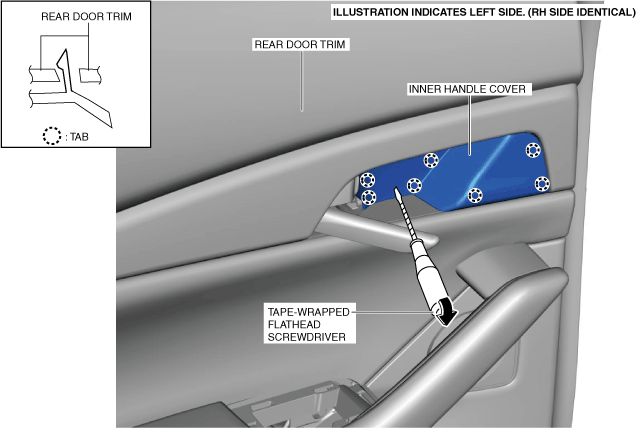 REAR DOOR TRIM

: TAB

ILLUSTRATION INDICATES LEFT SIDE. (RH SIDE IDENTICAL)

REAR DOOR TRIM

INNER HANDLE COVER

TAPE-WRAPPED FLATHEAD SCREWDRIVER