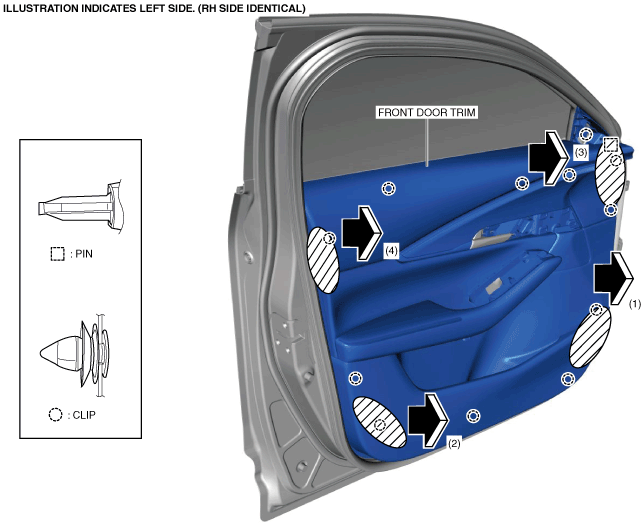 ILLUSTRATION INDICATES LEFT SIDE. (RH SIDE IDENTICAL)

: PIN

: CLIP

FRONT DOOR TRIM

(3)

(4)

(1)

(2)