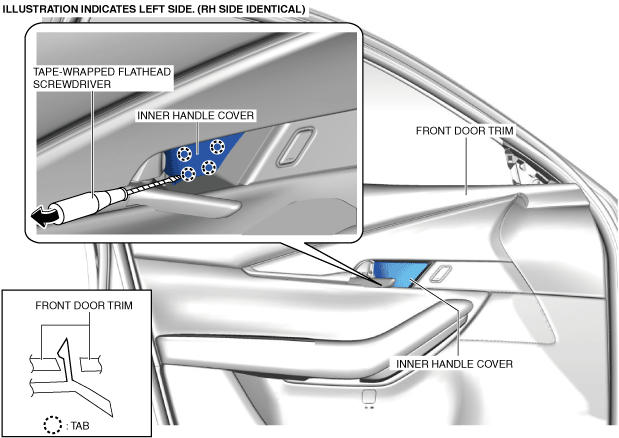 ILLUSTRATION INDICATES LEFT SIDE. (RH SIDE IDENTICAL)

TAPE-WRAPPED FLATHEAD SCREWDRIVER

INNER HANDLE COVER

FRONT DOOR TRIM

FRONT DOOR TRIM

INNER HANDLE COVER

: TAB