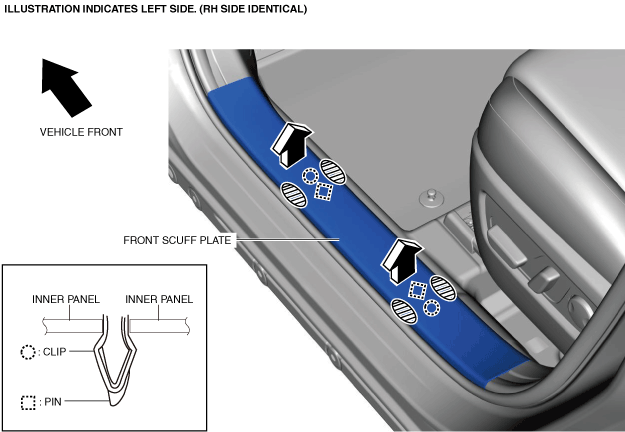 ILLUSTRATION INDICATES LEFT SIDE. (RH SIDE IDENTICAL)

VEHICLE FRONT

FRONT SCUFF PLATE

INNER PANEL

INNER PANEL

: CLIP

: PIN