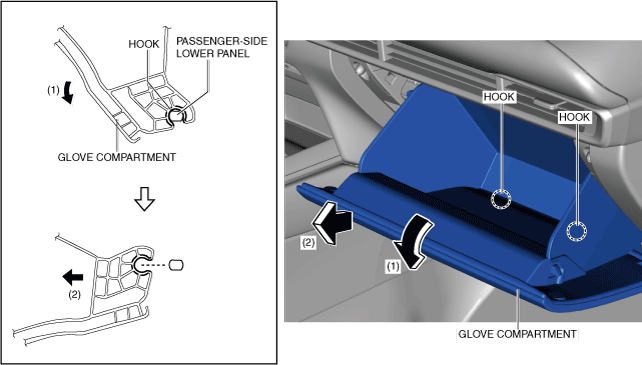 HOOK

PASSENGER-SIDE LOWER PANEL

(1)

GLOVE COMPARTMENT

(2)

HOOK

HOOK

(2)

(1)

GLOVE COMPARTMENT