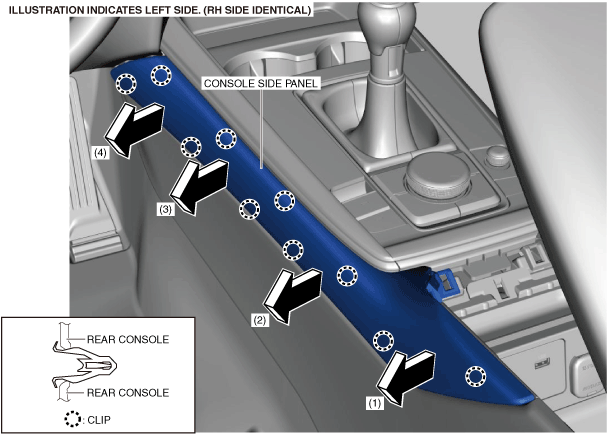 ILLUSTRATION INDICATES LEFT SIDE. (RH SIDE IDENTICAL)

CONSOLE SIDE PANEL

(4)

(3)

(2)

(1)

REAR CONSOLE

REAR CONSOLE

: CLIP