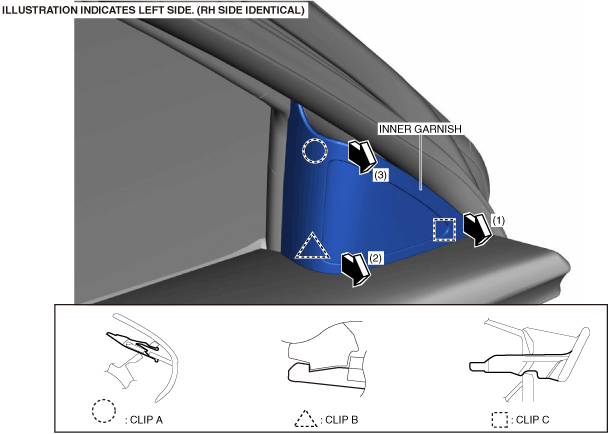 ILLUSTRATION INDICATES LEFT SIDE. (RH SIDE IDENTICAL)

INNER GARNISH

(3)

(1)

(2)

: CLIP A

: CLIP B

: CLIP C