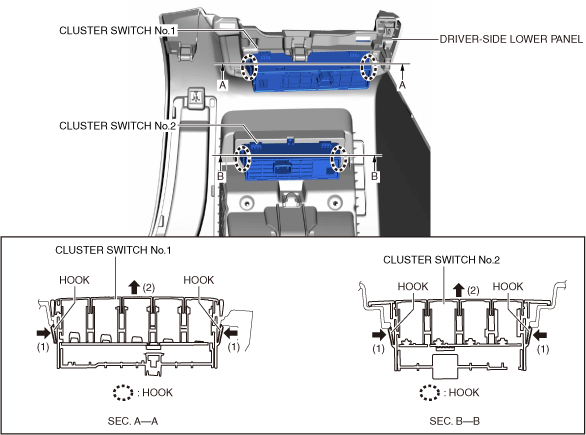 CLUSTER SWITCH No.1

DRIVER-SIDE LOWER PANEL

A

A

CLUSTER SWITCH No.2

B

B

CLUSTER SWITCH No.1

HOOK

(2)

HOOK

(1)

(1)

: HOOK

SEC. A—A

CLUSTER SWITCH No.2

HOOK

(2)

HOOK

(1)

(1)

: HOOK

SEC. B—B