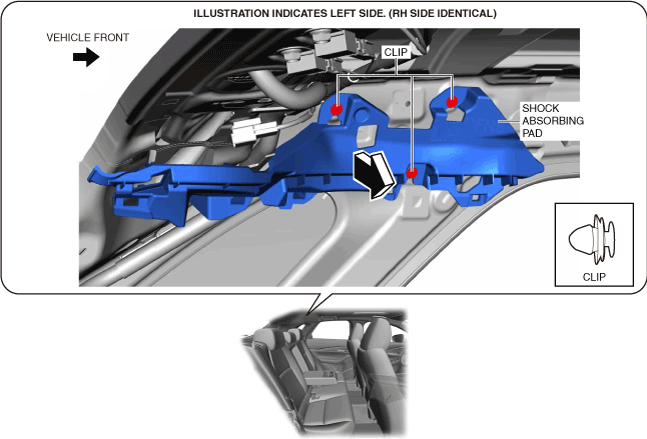 ILLUSTRATION INDICATES LEFT SIDE. (RH SIDE IDENTICAL)

VEHICLE FRONT

CLIP

SHOCK ABSORBING PAD

CLIP