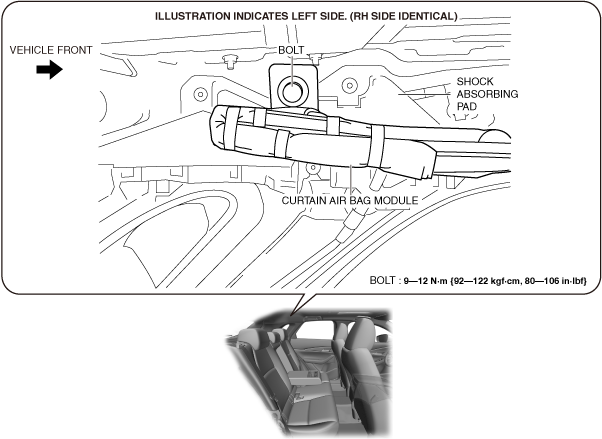 ILLUSTRATION INDICATES LEFT SIDE. (RH SIDE IDENTICAL)

VEHICLE FRONT

BOLT

SHOCK ABSORBING PAD

CURTAIN AIR BAG MODULE

BOLT : 9—12 N·m {92—122 kgf·cm, 80—106 in·lbf}