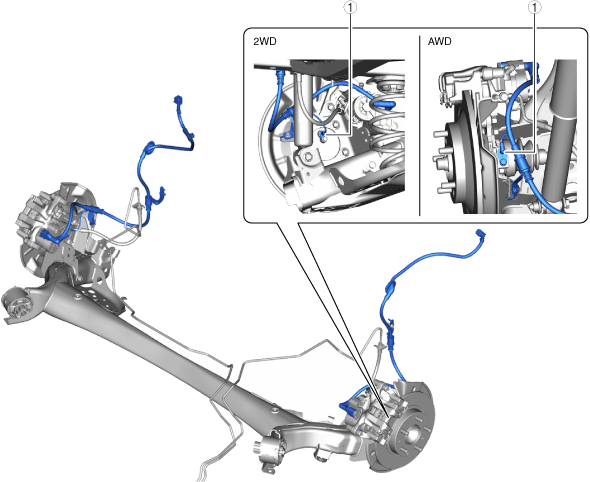 2WD
①
AWD
①