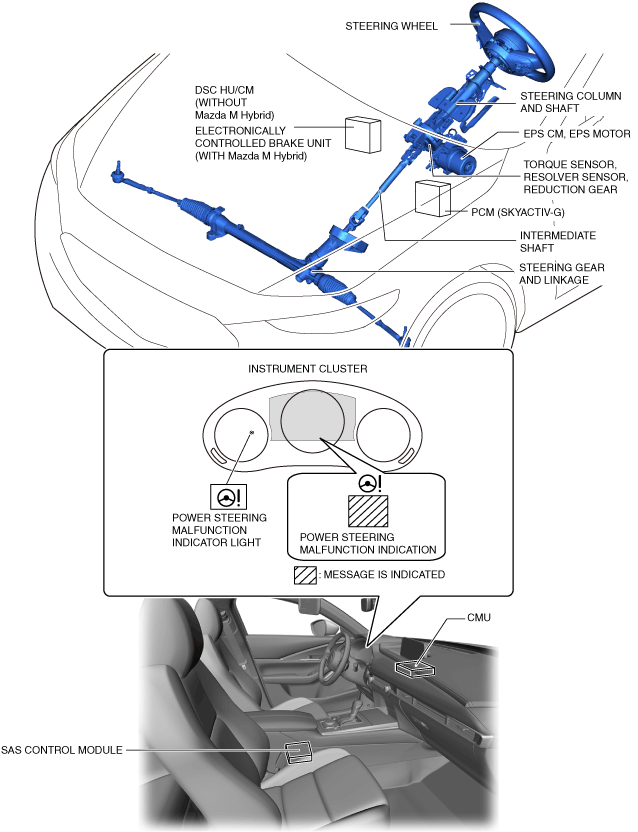 STEERING WHEEL

DSC HU/CM (WITHOUT Mazda M Hybrid)
ELECTRONICALLY CONTROLLED BRAKE UNIT (WITH Mazda M Hybrid)

STEERING COLUMN AND SHAFT

EPS CM, EPS MOTOR

TORQUE SENSOR, RESOLVER SENSOR, REDUCTION GEAR

PCM (SKYACTIV-G)

INTERMEDIATE SHAFT

STEERING GEAR AND LINKAGE

INSTRUMENT CLUSTER

POWER STEERING MALFUNCTION INDICATOR LIGHT

POWER STEERING MALFUNCTION INDICATION

: MESSAGE IS INDICATED

CMU

SAS CONTROL MODULE