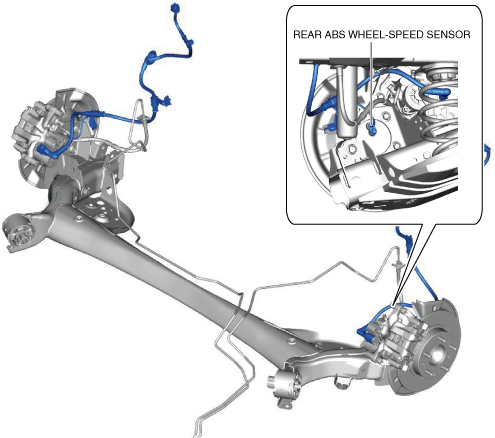 REAR ABS WHEEL-SPEED SENSOR