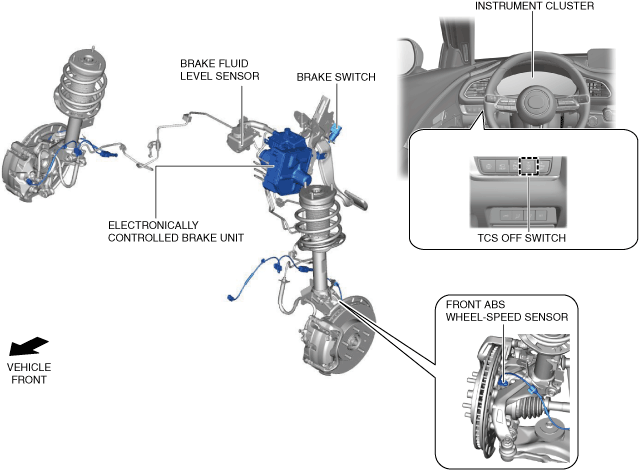 INSTRUMENT CLUSTER

BRAKE FLUID LEVEL SENSOR

BRAKE SWITCH

ELECTRONICALLY CONTROLLED BRAKE UNIT

TCS OFF SWITCH

FRONT ABS WHEEL-SPEED SENSOR

VEHICLE FRONT