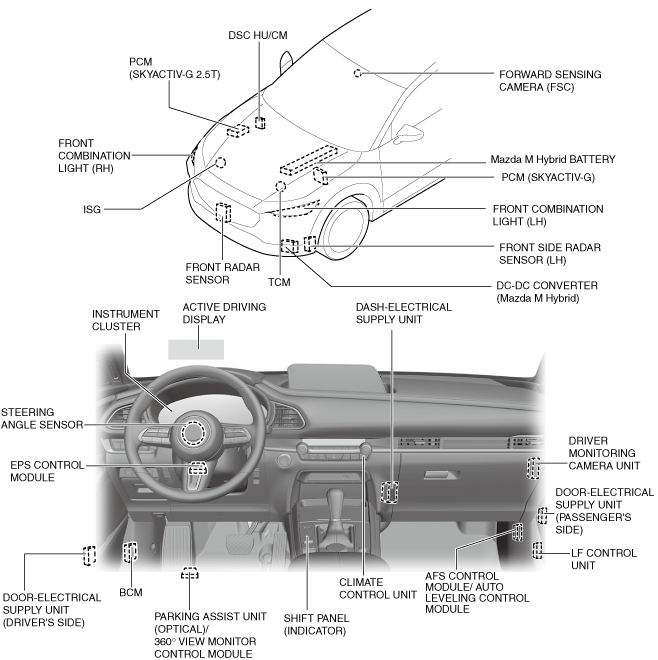 DSC HU/CM

PCM (SKYACTIV-G 2.5T)

FORWARD SENSING CAMERA (FSC)

FRONT COMBINATION LIGHT (RH)

Mazda M Hybrid BATTERY

PCM (SKYACTIV-G)

ISG

FRONT COMBINATION LIGHT (LH)

FRONT SIDE RADAR SENSOR (LH)

FRONT RADAR SENSOR

TCM

DC-DC CONVERTER (Mazda M Hybrid)

INSTRUMENT CLUSTER

ACTIVE DRIVING DISPLAY

DASH-ELECTRICAL SUPPLY UNIT

STEERING ANGLE SENSOR

EPS CONTROL MODULE

DRIVER MONITORING CAMERA UNIT

DOOR-ELECTRICAL SUPPLY UNIT (PASSENGER'S SIDE)

LF CONTROL UNIT

DOOR-ELECTRICAL SUPPLY UNIT (DRIVER'S SIDE)

BCM

PARKING ASSIST UNIT (OPTICAL)/ 360° VIEW MONITOR CONTROL MODULE

SHIFT PANEL (INDICATOR)

CLIMATE CONTROL UNIT

AFS CONTROL MODULE/ AUTO LEVELING CONTROL MODULE