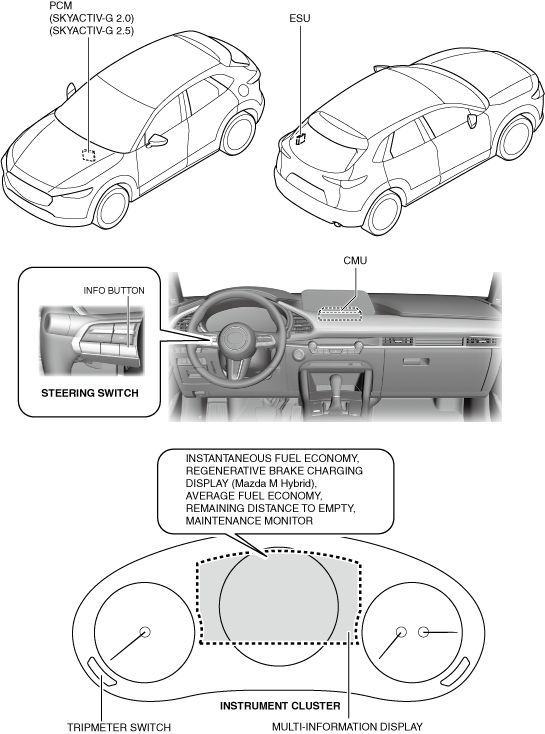 PCM
(SKYACTIV-G 2.0)
(SKYACTIV-G 2.5)

ESU

CMU

INFO BUTTON

STEERING SWITCH

INSTANTANEOUS FUEL ECONOMY, REGENERATIVE BRAKE CHARGING DISPLAY (Mazda M Hybrid), AVERAGE FUEL ECONOMY, REMAINING DISTANCE TO EMPTY, MAINTENANCE MONITOR

INSTRUMENT CLUSTER

TRIPMETER SWITCH

MULTI-INFORMATION DISPLAY