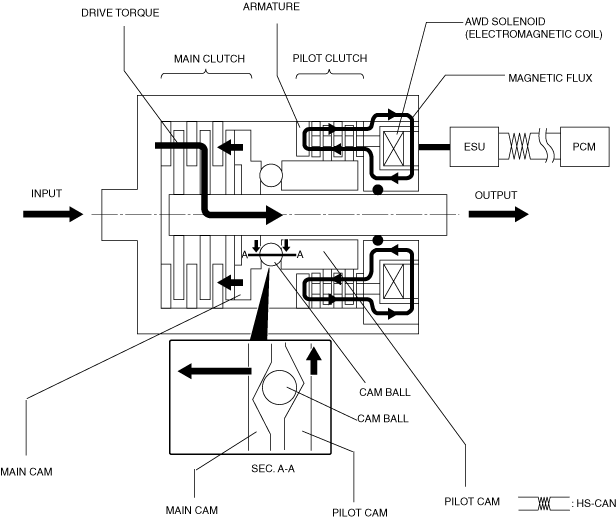 DRIVE TORQUE

ARMATURE

AWD SOLENOID (ELECTROMAGNETIC COIL)

MAIN CLUTCH

PILOT CLUTCH

MAGNETIC FLUX

ESU

PCM

INPUT

OUTPUT

A

A

CAM BALL

CAM BALL

MAIN CAM

SEC. A-A

MAIN CAM

PILOT CAM

PILOT CAM

: HS-CAN