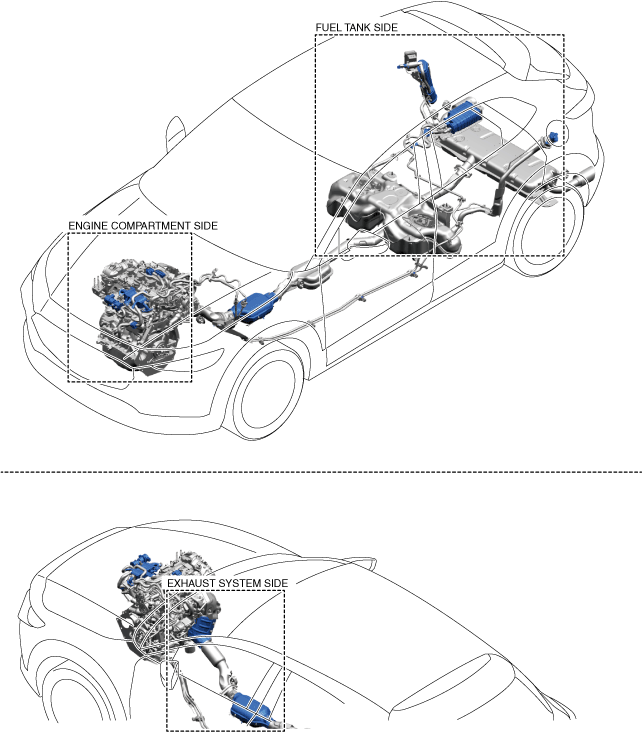 FUEL TANK SIDE

ENGINE COMPARTMENT SIDE

EXHAUST SYSTEM SIDE