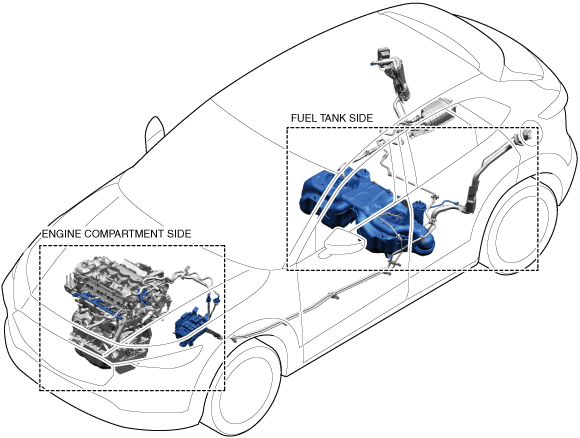 FUEL TANK SIDE

ENGINE COMPARTMENT SIDE