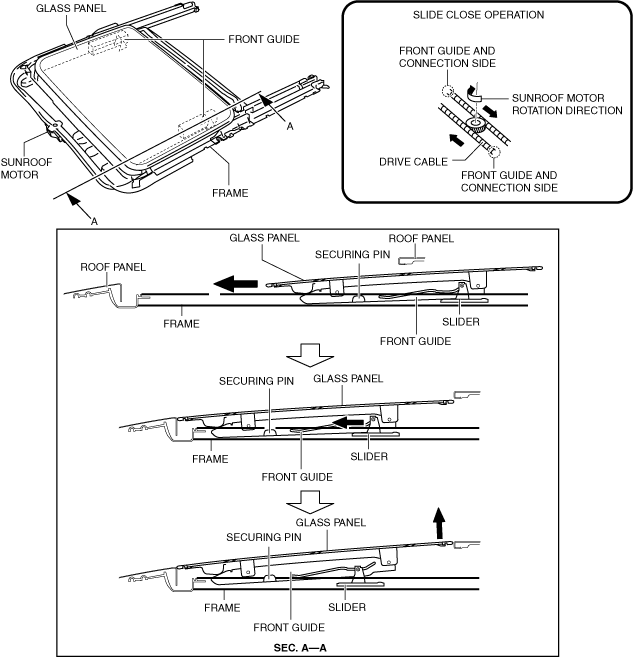 GLASS PANEL
FRONT GUIDE
A
SUNROOF MOTOR
FRAME
A

SLIDE CLOSE OPERATION
FRONT GUIDE AND CONNECTION SIDE
SUNROOF MOTOR ROTATION DIRECTION
DRIVE CABLE
FRONT GUIDE AND CONNECTION SIDE

GLASS PANEL
ROOF PANEL
SECURING PIN
ROOF PANEL
FRAME
SLIDER
FRONT GUIDE

SECURING PIN
GLASS PANEL
FRAME
SLIDER
FRONT GUIDE

GLASS PANEL
SECURING PIN
FRAME
SLIDER
FRONT GUIDE
SEC. A—A