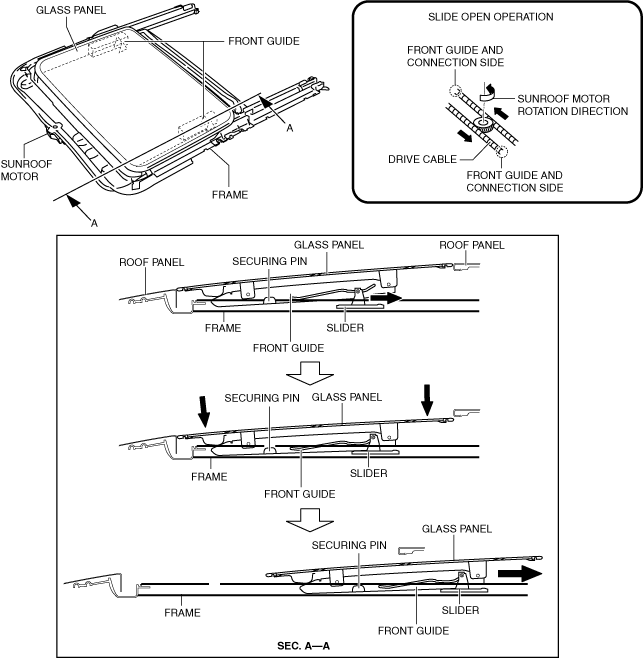 GLASS PANEL

FRONT GUIDE

A

SUNROOF MOTOR

FRAME

A

SLIDE OPEN OPERATION

FRONT GUIDE AND CONNECTION SIDE

SUNROOF MOTOR ROTATION DIRECTION

DRIVE CABLE

FRONT GUIDE AND CONNECTION SIDE

GLASS PANEL

ROOF PANEL

ROOF PANEL

SECURING PIN

FRAME

SLIDER

FRONT GUIDE

SECURING PIN

GLASS PANEL

FRAME

SLIDER

FRONT GUIDE

GLASS PANEL

SECURING PIN

FRAME

SLIDER

FRONT GUIDE

SEC. A—A