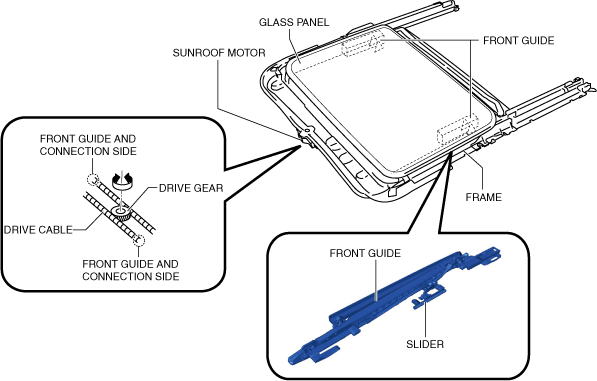 GLASS PANEL
FRONT GUIDE
SUNROOF MOTOR
FRONT GUIDE AND CONNECTION SIDE
DRIVE GEAR
DRIVE CABLE
FRONT GUIDE AND CONNECTION SIDE
FRAME
FRONT GUIDE
SLIDER