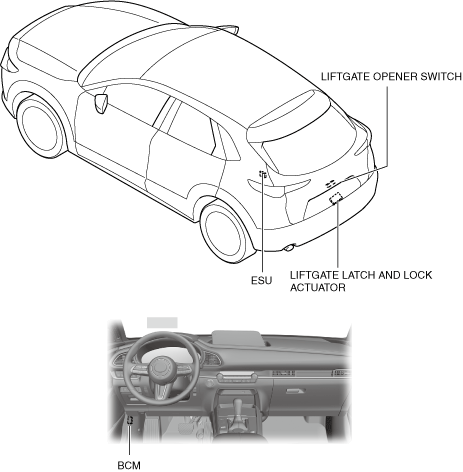 LIFTGATE OPENER SWITCH

ESU

LIFTGATE LATCH AND LOCK ACTUATOR

BCM