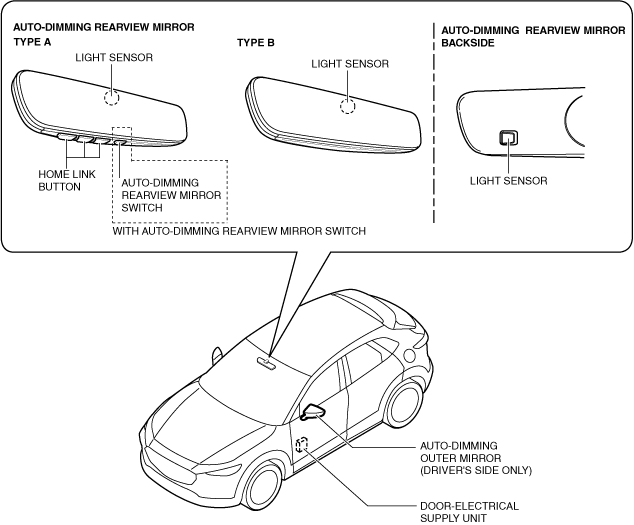 AUTO-DIMMING REARVIEW MIRROR
TYPE A

LIGHT SENSOR

HOME LINK BUTTON

AUTO-DIMMING REARVIEW MIRROR SWITCH

WITH AUTO-DIMMING REARVIEW MIRROR SWITCH

TYPE B

LIGHT SENSOR

AUTO-DIMMING REARVIEW MIRROR BACKSIDE

LIGHT SENSOR

AUTO-DIMMING OUTER MIRROR (DRIVER'S SIDE ONLY)

DOOR-ELECTRICAL SUPPLY UNIT