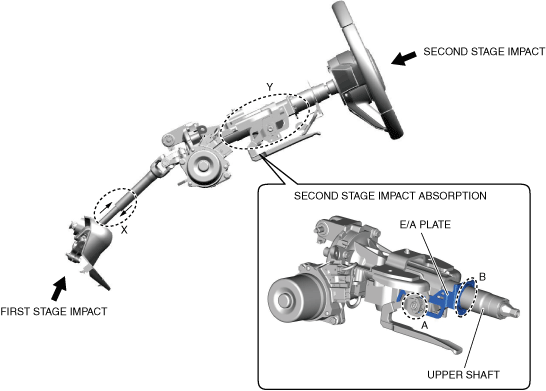 SECOND STAGE IMPACT

Y

X

FIRST STAGE IMPACT

SECOND STAGE IMPACT ABSORPTION

E/A PLATE

B

A

UPPER SHAFT