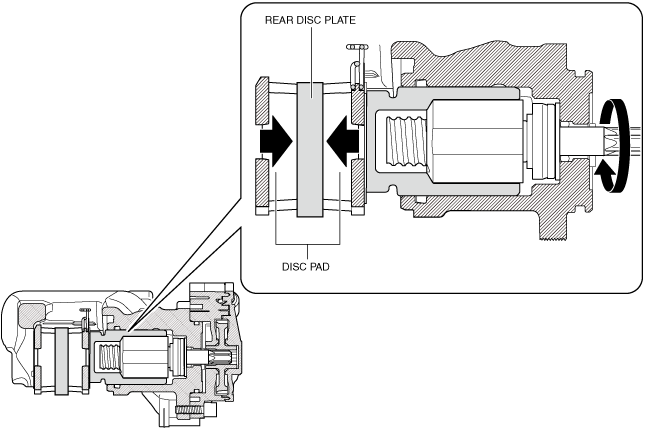 REAR DISC PLATE

DISC PAD