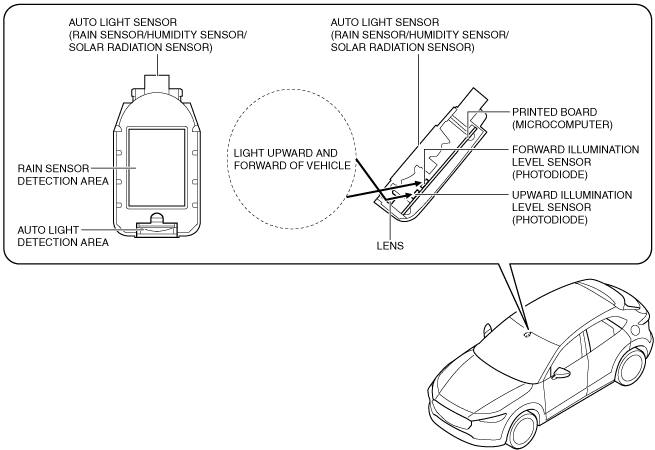 AUTO LIGHT SENSOR
(RAIN SENSOR/HUMIDITY SENSOR/
SOLAR RADIATION SENSOR)

RAIN SENSOR
DETECTION AREA

AUTO LIGHT
DETECTION AREA

AUTO LIGHT SENSOR
(RAIN SENSOR/HUMIDITY SENSOR/
SOLAR RADIATION SENSOR)

LIGHT UPWARD AND
FORWARD OF VEHICLE

PRINTED BOARD
(MICROCOMPUTER)

FORWARD ILLUMINATION
LEVEL SENSOR
(PHOTODIODE)

UPWARD ILLUMINATION
LEVEL SENSOR
(PHOTODIODE)

LENS