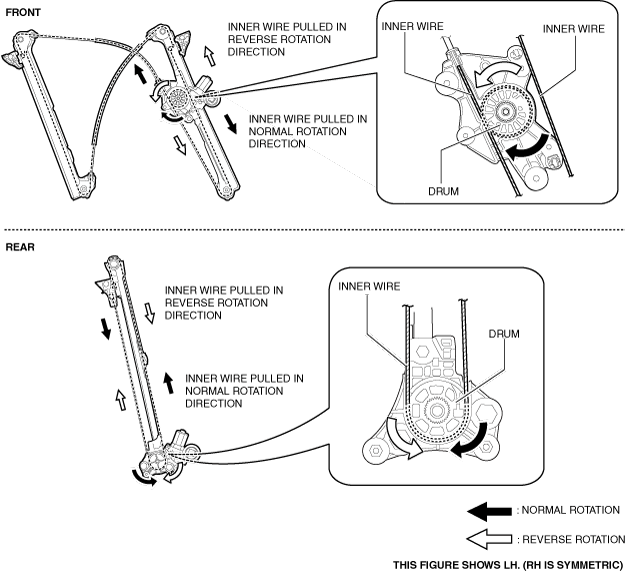 FRONT

INNER WIRE PULLED IN REVERSE ROTATION DIRECTION

INNER WIRE PULLED IN NORMAL ROTATION DIRECTION

INNER WIRE

INNER WIRE

DRUM

REAR

INNER WIRE PULLED IN REVERSE ROTATION DIRECTION

INNER WIRE PULLED IN NORMAL ROTATION DIRECTION

INNER WIRE

DRUM

: NORMAL ROTATION

: REVERSE ROTATION

THIS FIGURE SHOWS LH. (RH IS SYMMETRIC)