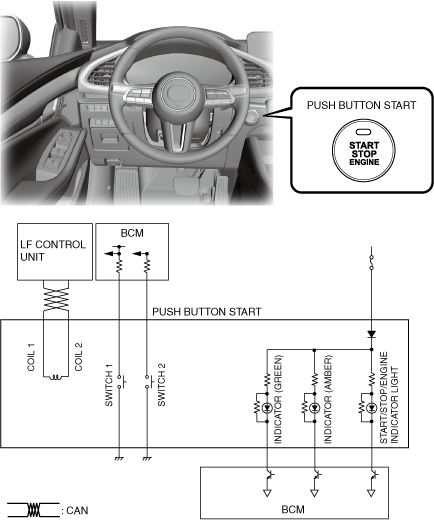 PUSH BUTTON START

START
STOP
ENGINE

LF CONTROL UNIT

BCM

PUSH BUTTON START

COIL 1

COIL 2

SWITCH 1

SWITCH 2

INDICATOR (GREEN)

INDICATOR (AMBER)

START/STOP/ENGINE INDICATOR LIGHT

BCM

: CAN