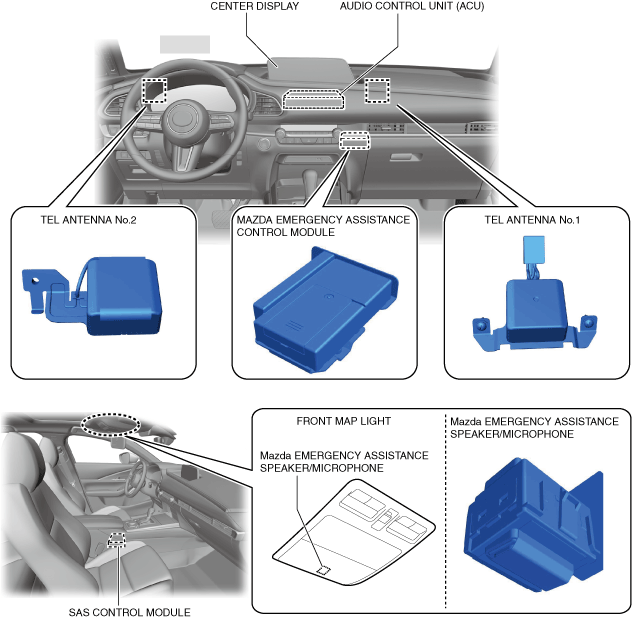 CENTER DISPLAY

AUDIO CONTROL UNIT (ACU)

TEL ANTENNA No.2

MAZDA EMERGENCY ASSISTANCE CONTROL MODULE

TEL ANTENNA No.1

FRONT MAP LIGHT

Mazda EMERGENCY ASSISTANCE SPEAKER/MICROPHONE

Mazda EMERGENCY ASSISTANCE SPEAKER/MICROPHONE

SAS CONTROL MODULE