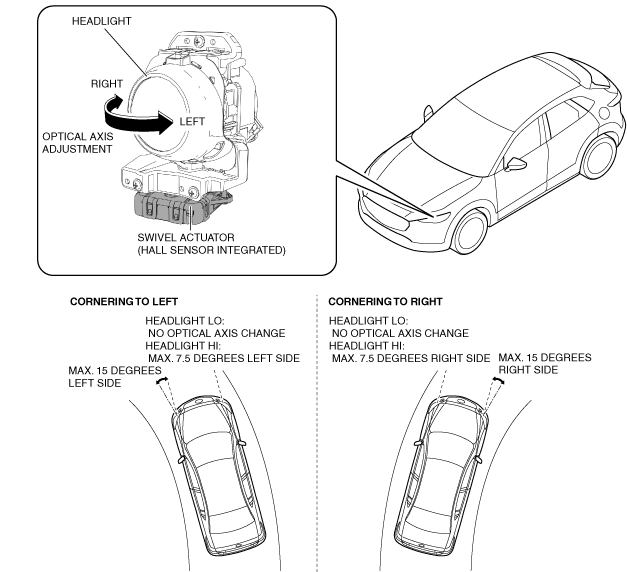 HEADLIGHT

RIGHT

LEFT

OPTICAL AXIS ADJUSTMENT

SWIVEL ACTUATOR
(HALL SENSOR INTEGRATED)

CORNERING TO LEFT

HEADLIGHT LO:
NO OPTICAL AXIS CHANGE
HEADLIGHT HI:
MAX. 7.5 DEGREES LEFT SIDE

MAX. 15 DEGREES
LEFT SIDE

CORNERING TO RIGHT

HEADLIGHT LO:
NO OPTICAL AXIS CHANGE
HEADLIGHT HI:
MAX. 7.5 DEGREES RIGHT SIDE

MAX. 15 DEGREES
RIGHT SIDE