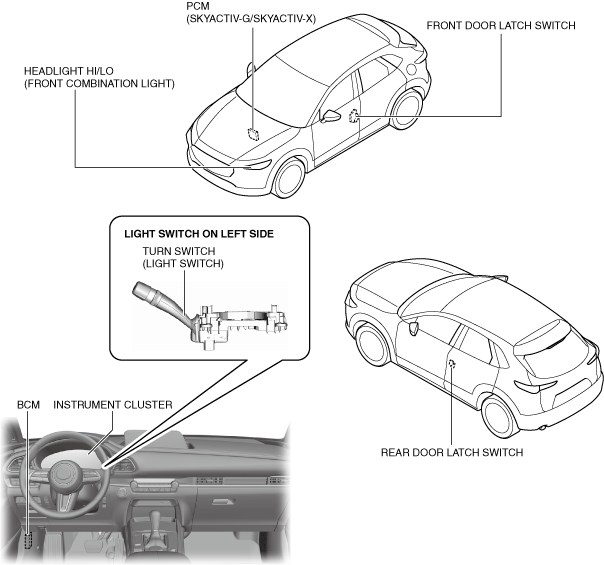 PCM
(SKYACTIV-G/SKYACTIV-X)

FRONT DOOR LATCH SWITCH

HEADLIGHT HI/LO
(FRONT COMBINATION LIGHT)

LIGHT SWITCH ON LEFT SIDE

TURN SWITCH
(LIGHT SWITCH)

BCM

INSTRUMENT CLUSTER

REAR DOOR LATCH SWITCH