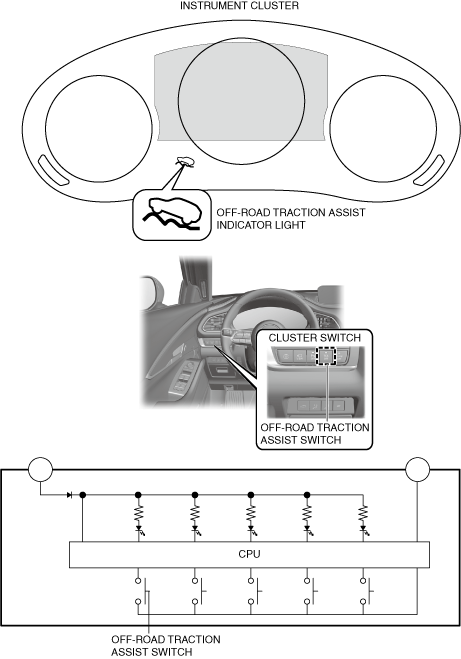 INSTRUMENT CLUSTER

OFF-ROAD TRACTION ASSIST INDICATOR LIGHT

CLUSTER SWITCH

OFF-ROAD TRACTION ASSIST SWITCH

CPU

OFF-ROAD TRACTION ASSIST SWITCH