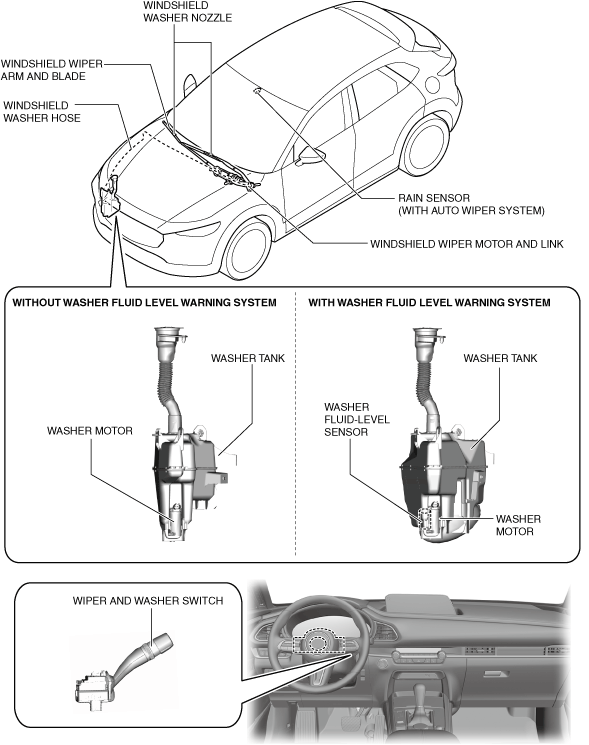 WINDSHIELD WASHER NOZZLE

WINDSHIELD WIPER ARM AND BLADE

WINDSHIELD WASHER HOSE

RAIN SENSOR (WITH AUTO WIPER SYSTEM)

WINDSHIELD WIPER MOTOR AND LINK

WITHOUT WASHER FLUID LEVEL WARNING SYSTEM

WASHER TANK

WASHER MOTOR

WITH WASHER FLUID LEVEL WARNING SYSTEM

WASHER TANK

WASHER FLUID-LEVEL SENSOR

WASHER MOTOR

WIPER AND WASHER SWITCH