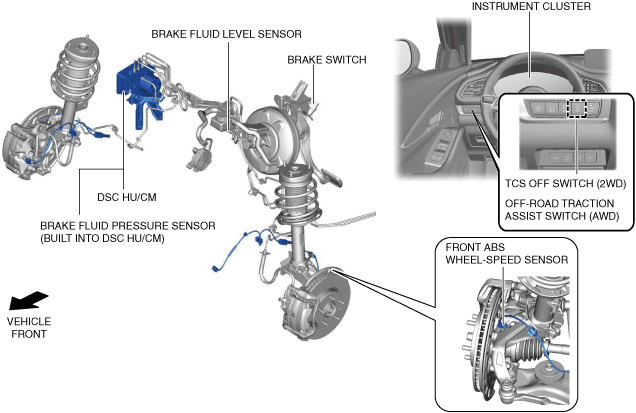 INSTRUMENT CLUSTER

BRAKE FLUID LEVEL SENSOR

BRAKE SWITCH

DSC HU/CM

BRAKE FLUID PRESSURE SENSOR (BUILT INTO DSC HU/CM)

TCS OFF SWITCH (2WD)

OFF-ROAD TRACTION ASSIST SWITCH (AWD)

FRONT ABS WHEEL-SPEED SENSOR

VEHICLE FRONT