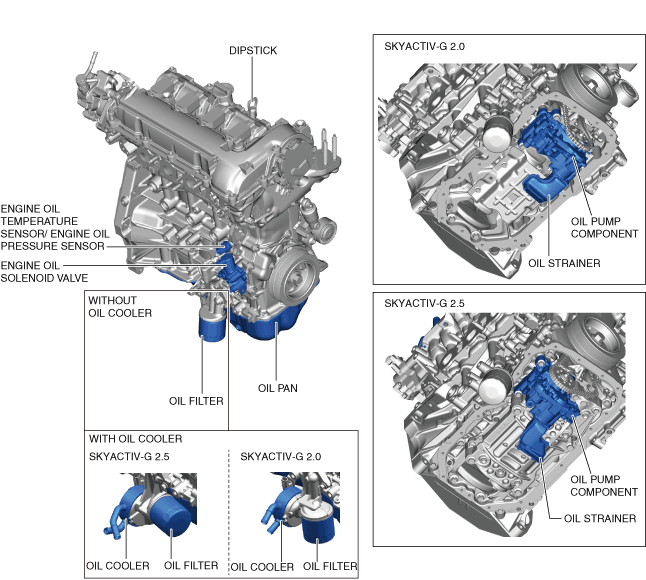 DIPSTICK

ENGINE OIL TEMPERATURE SENSOR/ ENGINE OIL PRESSURE SENSOR

ENGINE OIL SOLENOID VALVE

WITHOUT OIL COOLER

OIL FILTER

OIL PAN

WITH OIL COOLER

SKYACTIV-G 2.5

OIL COOLER

OIL FILTER

SKYACTIV-G 2.0

OIL COOLER

OIL FILTER

SKYACTIV-G 2.0

OIL PUMP COMPONENT

OIL STRAINER

SKYACTIV-G 2.5

OIL PUMP COMPONENT

OIL STRAINER