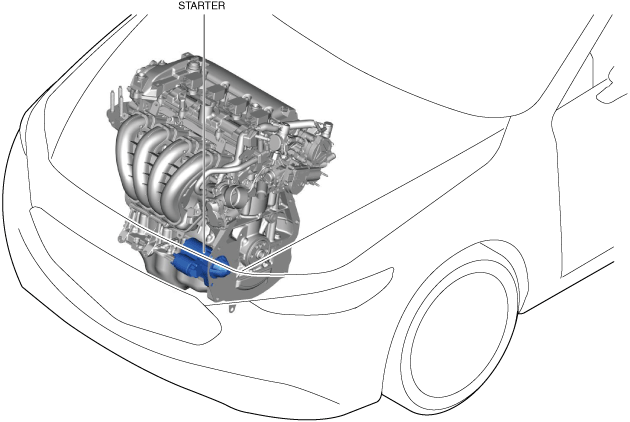 STARTER