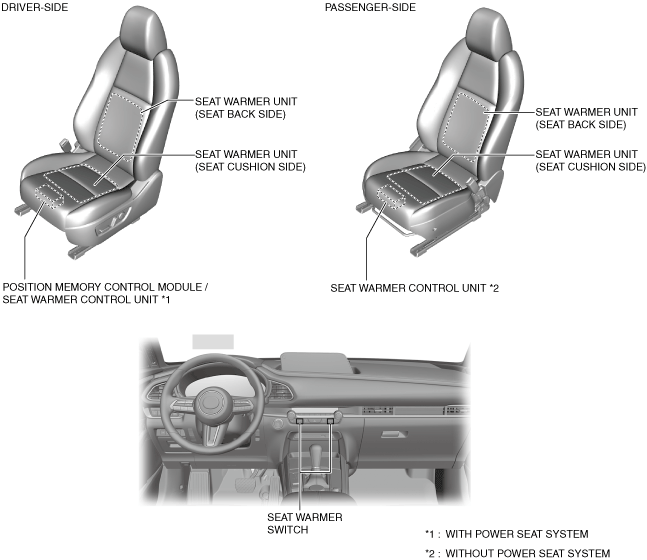 DRIVER-SIDE

SEAT WARMER UNIT (SEAT BACK SIDE)

SEAT WARMER UNIT (SEAT CUSHION SIDE)

POSITION MEMORY CONTROL MODULE / SEAT WARMER CONTROL UNIT *1

PASSENGER-SIDE

SEAT WARMER UNIT (SEAT BACK SIDE)

SEAT WARMER UNIT (SEAT CUSHION SIDE)

SEAT WARMER CONTROL UNIT *2

SEAT WARMER SWITCH

*1 : WITH POWER SEAT SYSTEM

*2 : WITHOUT POWER SEAT SYSTEM