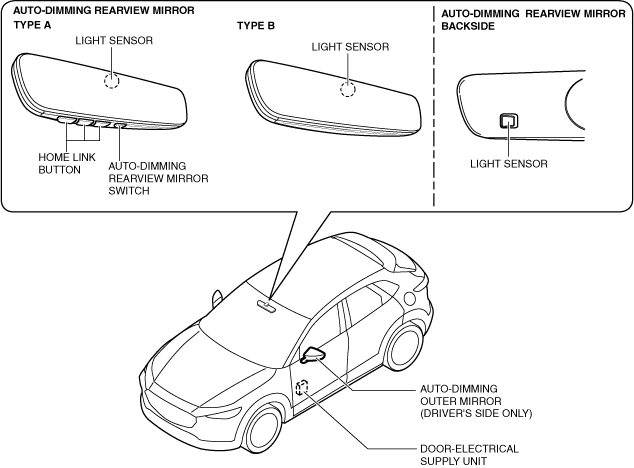 AUTO-DIMMING REARVIEW MIRROR
TYPE A

LIGHT SENSOR

HOME LINK BUTTON

AUTO-DIMMING REARVIEW MIRROR SWITCH

TYPE B

LIGHT SENSOR

AUTO-DIMMING REARVIEW MIRROR BACKSIDE

LIGHT SENSOR

AUTO-DIMMING OUTER MIRROR (DRIVER'S SIDE ONLY)

DOOR-ELECTRICAL SUPPLY UNIT