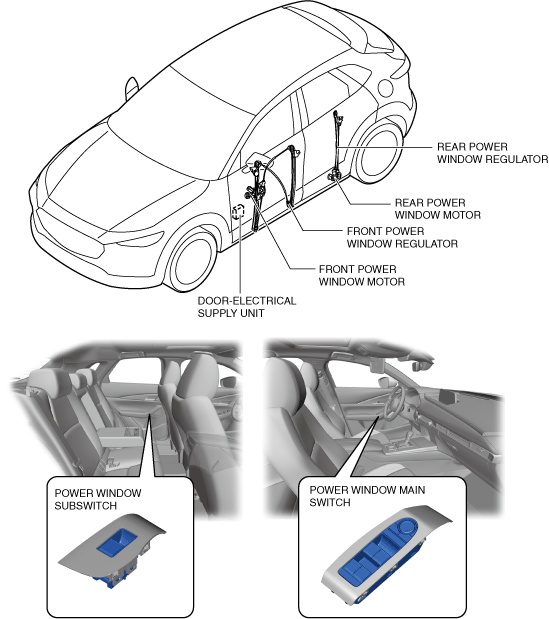 REAR POWER WINDOW REGULATOR

REAR POWER WINDOW MOTOR

FRONT POWER WINDOW REGULATOR

FRONT POWER WINDOW MOTOR

DOOR-ELECTRICAL SUPPLY UNIT

POWER WINDOW SUBSWITCH

POWER WINDOW MAIN SWITCH