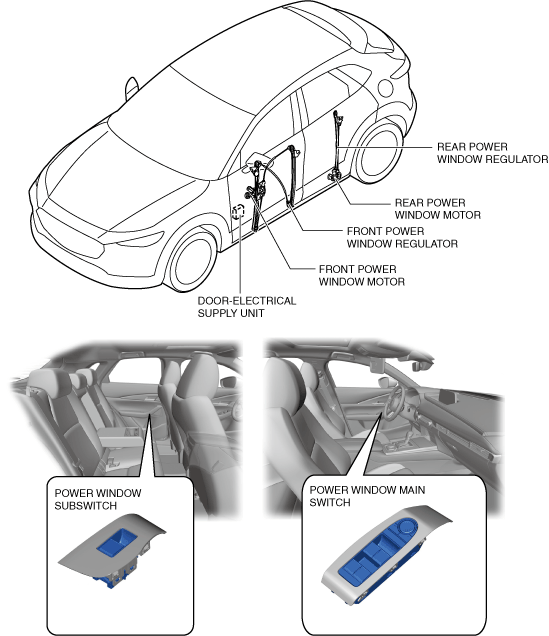 REAR POWER WINDOW REGULATOR

REAR POWER WINDOW MOTOR

FRONT POWER WINDOW REGULATOR

FRONT POWER WINDOW MOTOR

DOOR-ELECTRICAL SUPPLY UNIT

POWER WINDOW SUBSWITCH

POWER WINDOW MAIN SWITCH