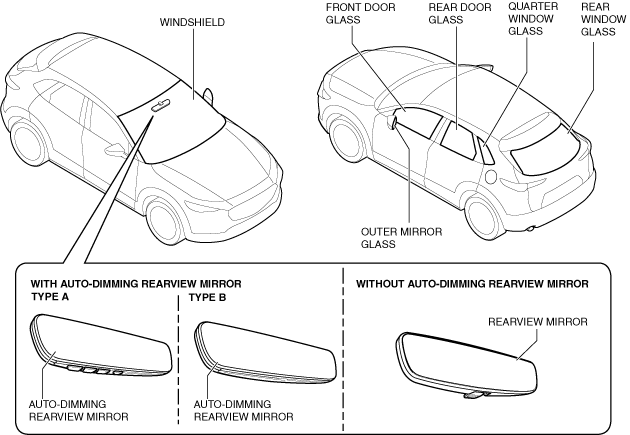 WINDSHIELD

FRONT DOOR GLASS

REAR DOOR GLASS

QUARTER WINDOW GLASS

REAR WINDOW GLASS

OUTER MIRROR GLASS

WITH AUTO-DIMMING REARVIEW MIRROR

TYPE A

AUTO-DIMMING REARVIEW MIRROR

TYPE B

AUTO-DIMMING REARVIEW MIRROR

WITHOUT AUTO-DIMMING REARVIEW MIRROR

REARVIEW MIRROR