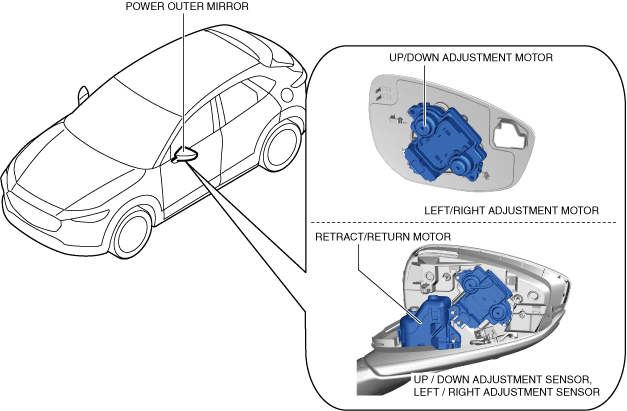 POWER OUTER MIRROR

UP/DOWN ADJUSTMENT MOTOR

LEFT/RIGHT ADJUSTMENT MOTOR

RETRACT/RETURN MOTOR

UP / DOWN ADJUSTMENT SENSOR, LEFT / RIGHT ADJUSTMENT SENSOR