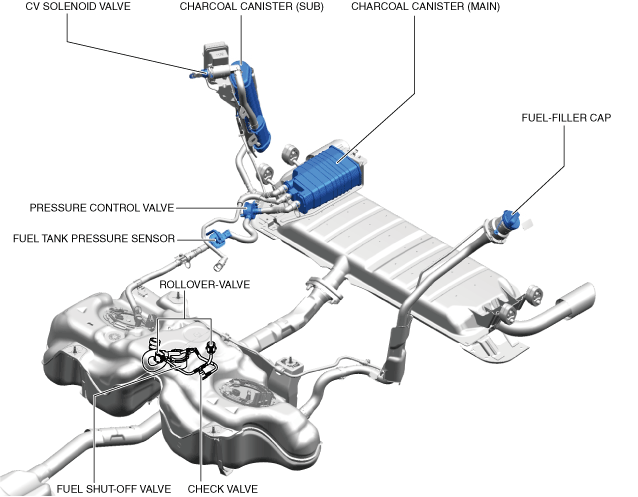 CV SOLENOID VALVE
CHARCOAL CANISTER (SUB)
CHARCOAL CANISTER (MAIN)
FUEL-FILLER CAP
PRESSURE CONTROL VALVE
FUEL TANK PRESSURE SENSOR
ROLLOVER-VALVE
FUEL SHUT-OFF VALVE
CHECK VALVE