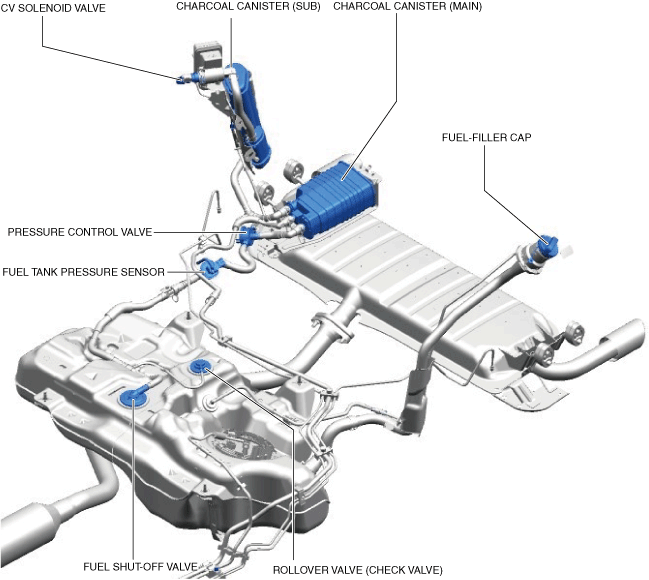 CV SOLENOID VALVE
CHARCOAL CANISTER (SUB)
CHARCOAL CANISTER (MAIN)
FUEL-FILLER CAP
PRESSURE CONTROL VALVE
FUEL TANK PRESSURE SENSOR
FUEL SHUT-OFF VALVE
ROLLOVER VALVE (CHECK VALVE)