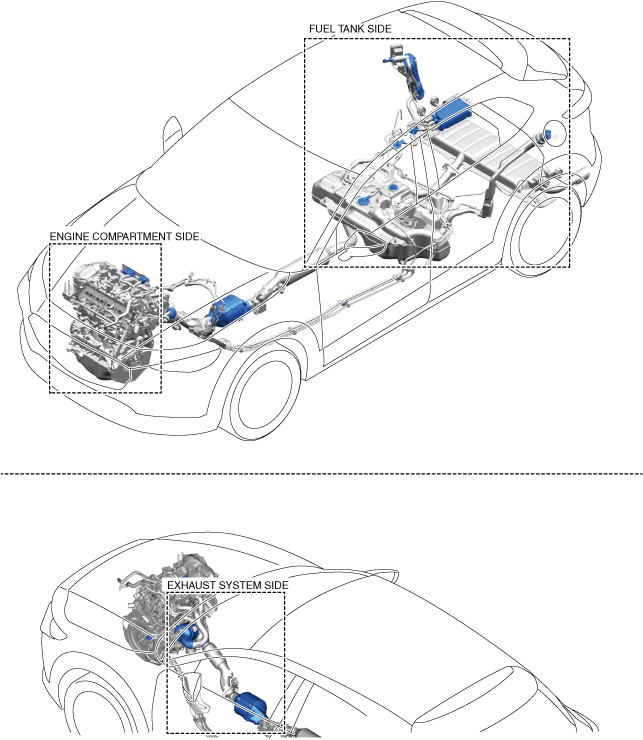 FUEL TANK SIDE

ENGINE COMPARTMENT SIDE

EXHAUST SYSTEM SIDE