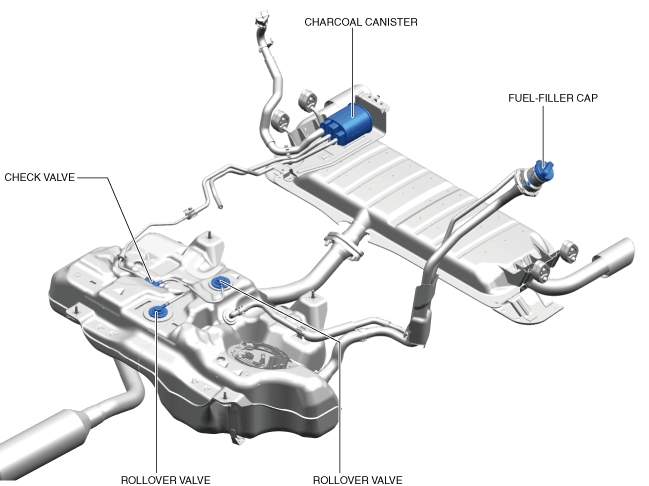 CHARCOAL CANISTER

FUEL-FILLER CAP

CHECK VALVE

ROLLOVER VALVE

ROLLOVER VALVE