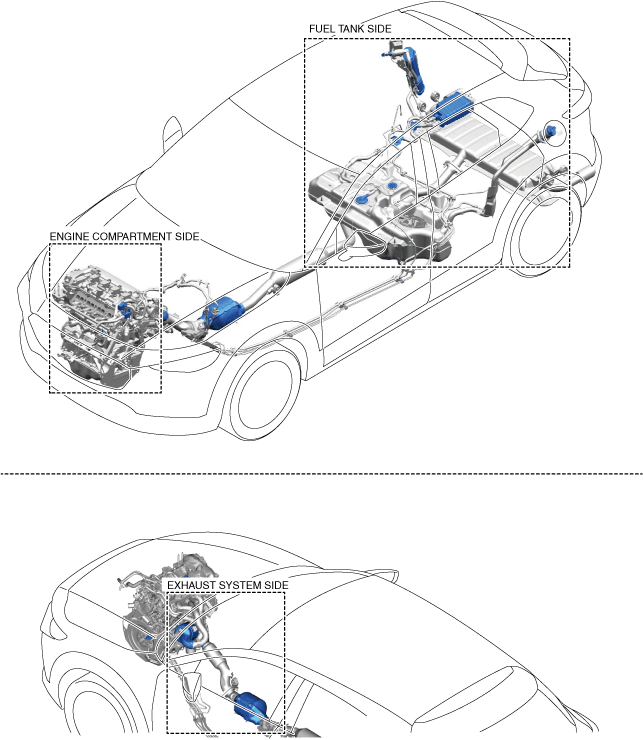 FUEL TANK SIDE

ENGINE COMPARTMENT SIDE

EXHAUST SYSTEM SIDE