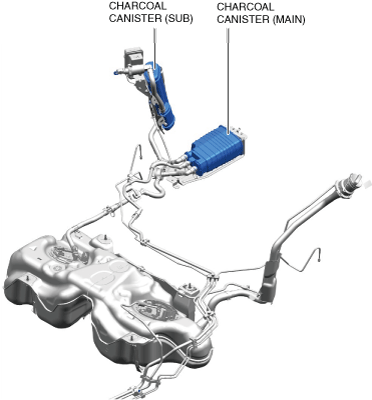 CHARCOAL CANISTER (SUB)

CHARCOAL CANISTER (MAIN)